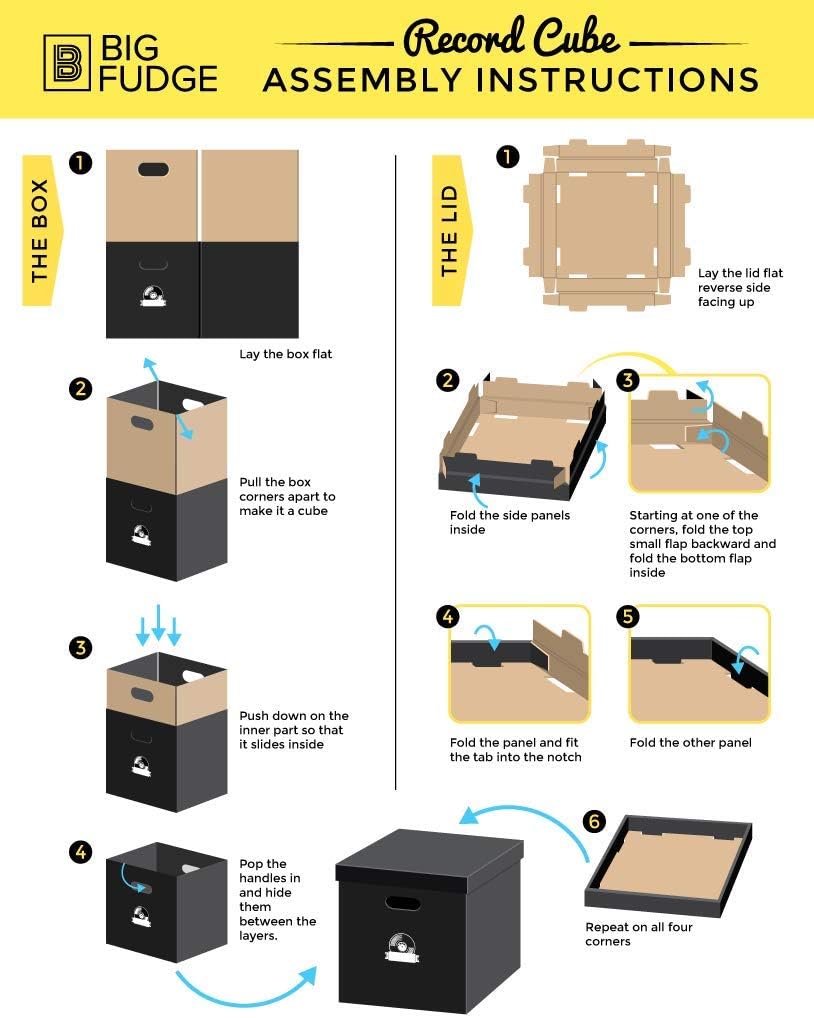 BIG FUDGE

Record Cube
ASSEMBLY INSTRUCTIONS

THE BOX

1
Lay the box flat

2
Pull the box corners apart to make it a cube

3
Push down on the inner part so that it slides inside

4
Pop the handles in and hide them between the layers.

THE LID

1
Lay the lid flat reverse side facing up

2
Fold the side panels inside

3
Starting at one of the corners, fold the top small flap backward and fold the bottom flap inside

4
Fold the panel and fit the tab into the notch

5
Fold the other panel

6
Repeat on all four corners